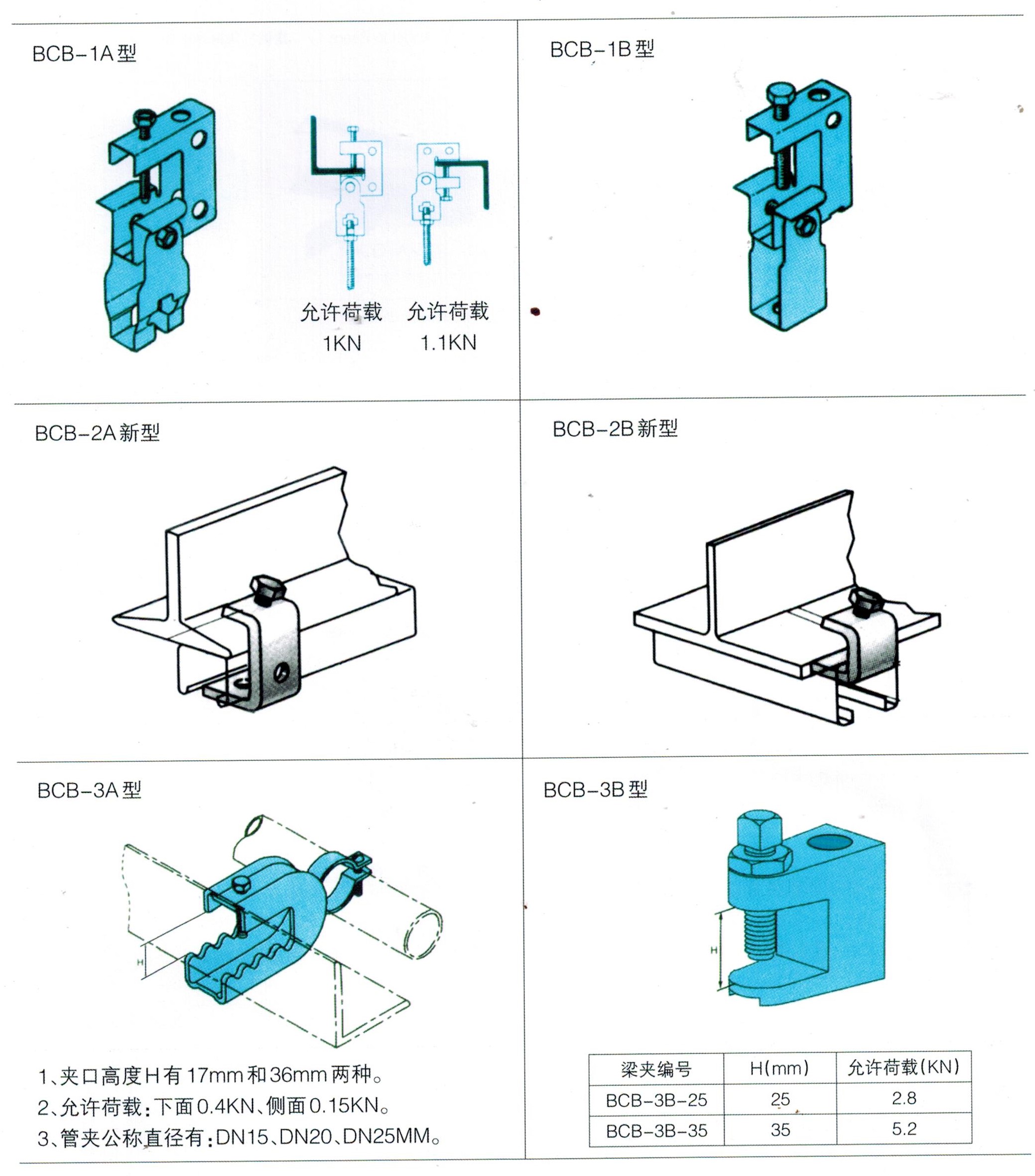 BCB-1A型

允许荷载
1KN

允许荷载
1.1KN

BCB-1B型

BCB-2A新型

BCB-2B新型

BCB-3A型

H

1、夹口高度H有17mm和36mm两种。
2、允许荷载：下面0.4KN、侧面0.15KN。
3、管夹公称直径有：DN15、DN20、DN25MM。

BCB-3B型

H

| 梁夹编号 | H(mm) | 允许荷载(KN) |
|---|---|---|
| BCB-3B-25 | 25 | 2.8 |
| BCB-3B-35 | 35 | 5.2 |